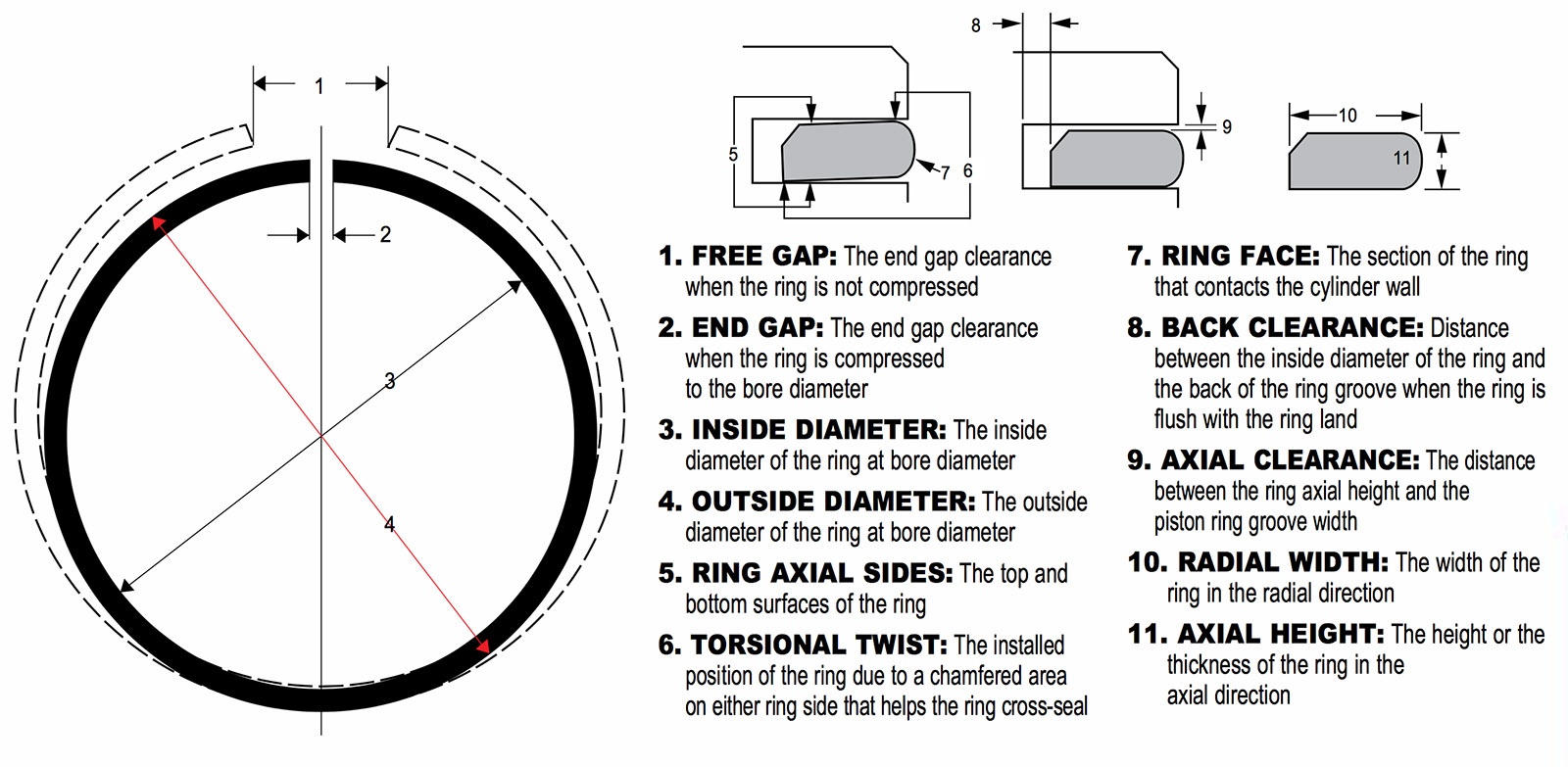 1

2

3

4

5

7

6

8

9

10

11

1. FREE GAP: The end gap clearance when the ring is not compressed

2. END GAP: The end gap clearance when the ring is compressed to the bore diameter

3. INSIDE DIAMETER: The inside diameter of the ring at bore diameter

4. OUTSIDE DIAMETER: The outside diameter of the ring at bore diameter

5. RING AXIAL SIDES: The top and bottom surfaces of the ring

6. TORSIONAL TWIST: The installed position of the ring due to a chamfered area on either ring side that helps the ring cross-seal

7. RING FACE: The section of the ring that contacts the cylinder wall

8. BACK CLEARANCE: Distance between the inside diameter of the ring and the back of the ring groove when the ring is flush with the ring land

9. AXIAL CLEARANCE: The distance between the ring axial height and the piston ring groove width

10. RADIAL WIDTH: The width of the ring in the radial direction

11. AXIAL HEIGHT: The height or the thickness of the ring in the axial direction